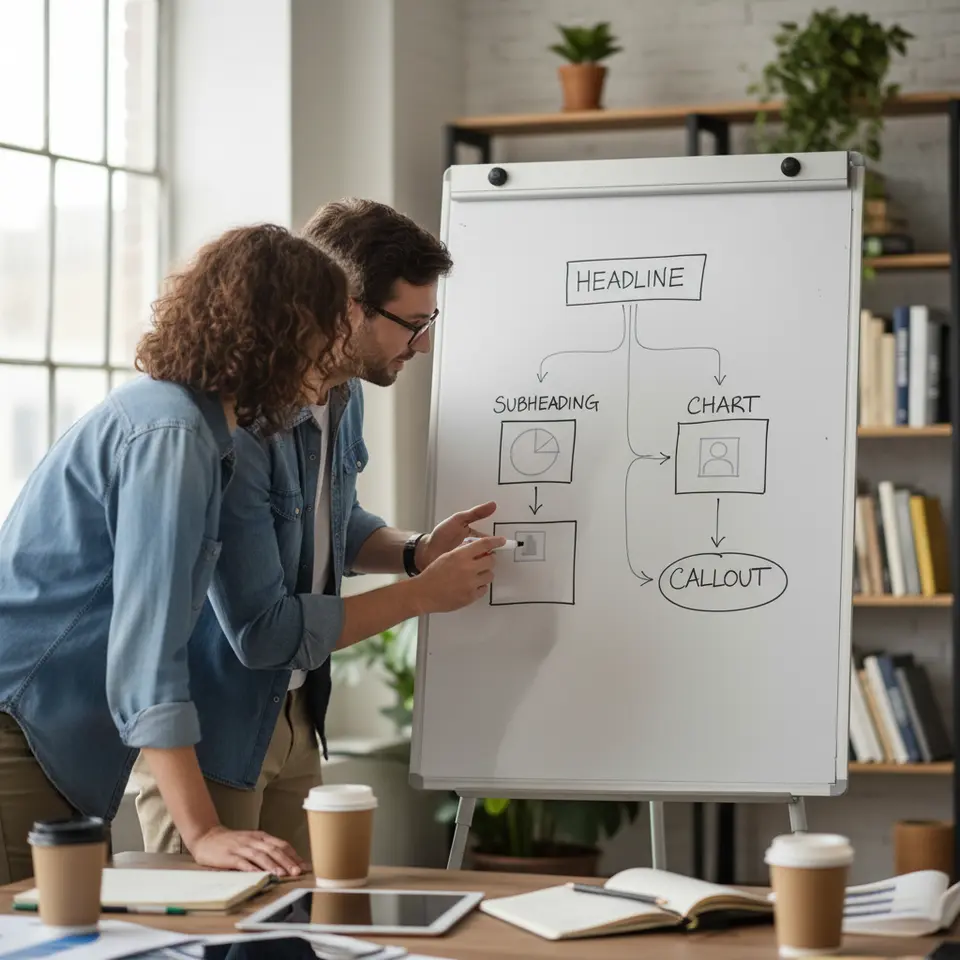 HEADLINE

SUBHEADING

CHART

CALLOUT